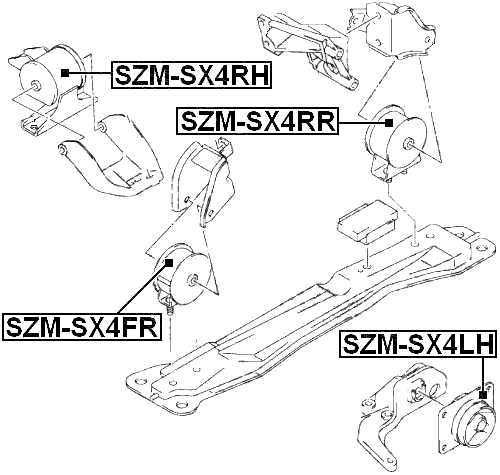 SZM-SX4RH

SZM-SX4RR

SZM-SX4FR

SZM-SX4LH